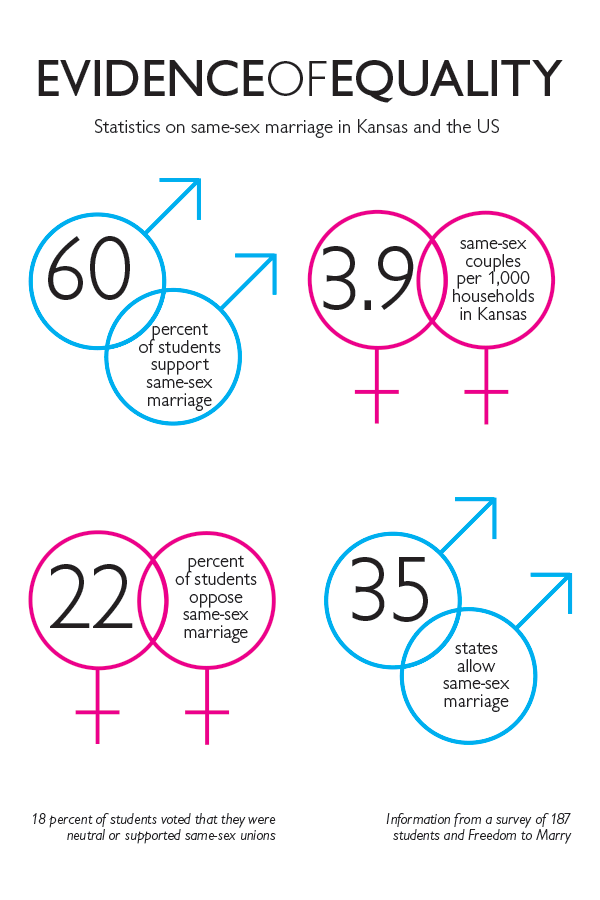 EVIDENCEOFEQUALITY

Statistics on same-sex marriage in Kansas and the US

60

percent of students support same-sex marriage

3.9

same-sex couples per 1,000 households in Kansas

22

percent of students oppose same-sex marriage

35

states allow same-sex marriage

18 percent of students voted that they were neutral or supported same-sex unions

Information from a survey of 187 students and Freedom to Marry